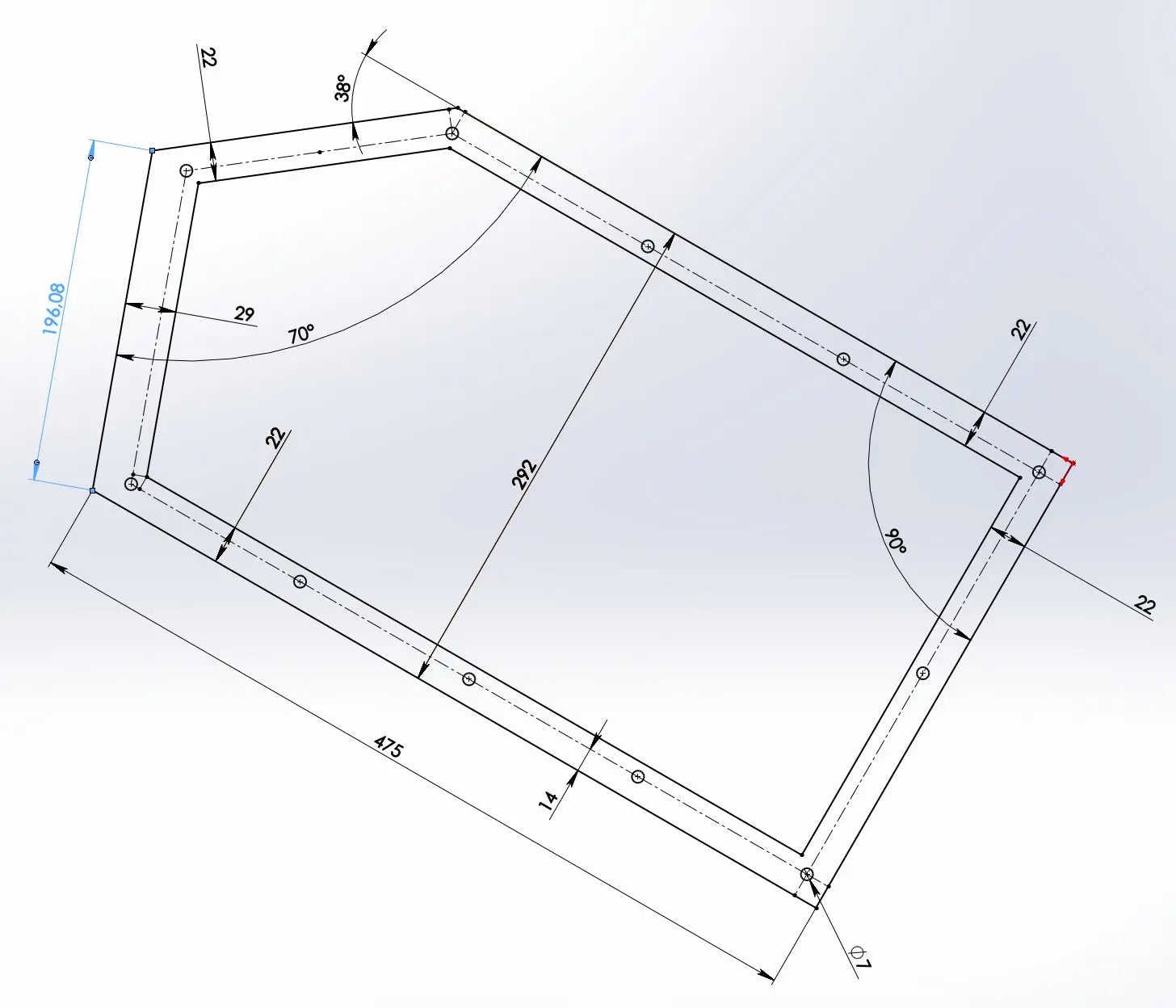 22

38°

196,08

29

70°

22

292

22

90°

22

475

14

$\phi 7$