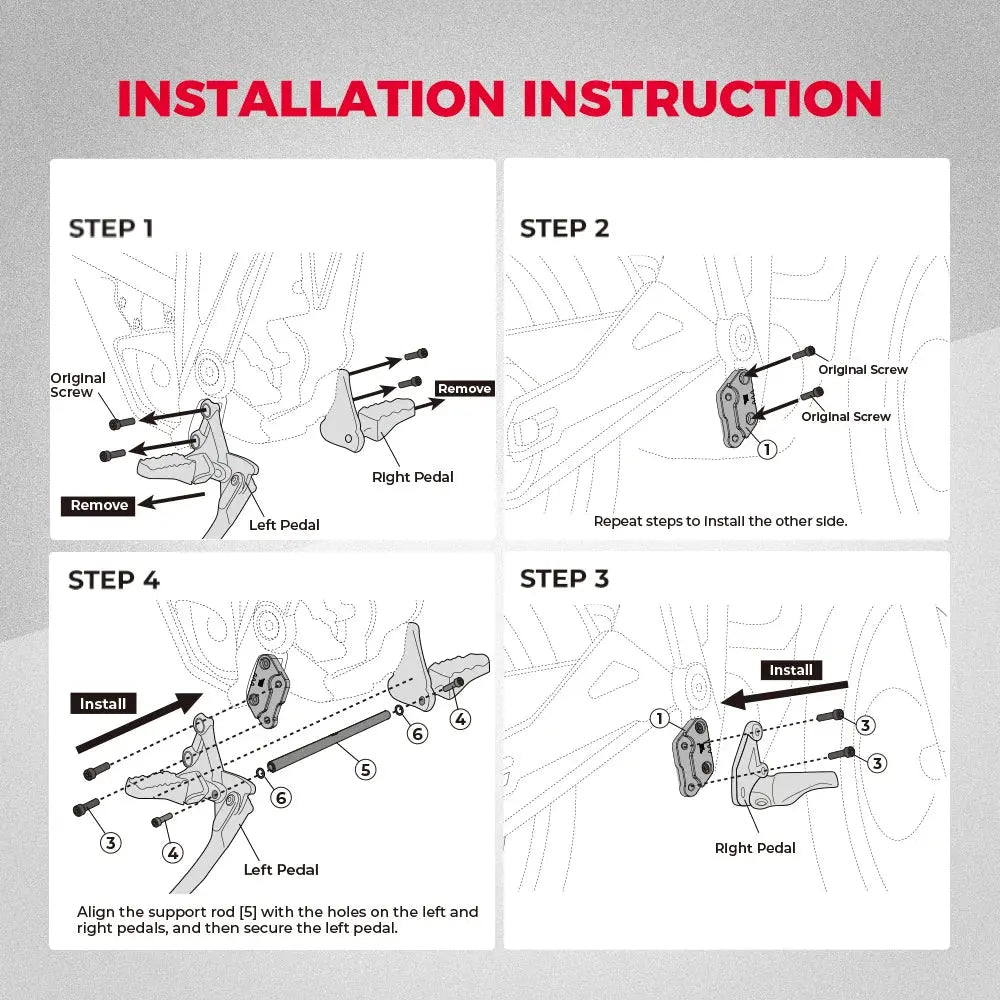 INSTALLATION INSTRUCTION

STEP 1

Original Screw

Remove

Right Pedal

Remove

Left Pedal

STEP 2

Original Screw

Original Screw

1

Repeat steps to install the other side.

STEP 4

Install

6

4

5

6

3

4

Left Pedal

Align the support rod [5] with the holes on the left and right pedals, and then secure the left pedal.

STEP 3

Install

1

3

3

Right Pedal