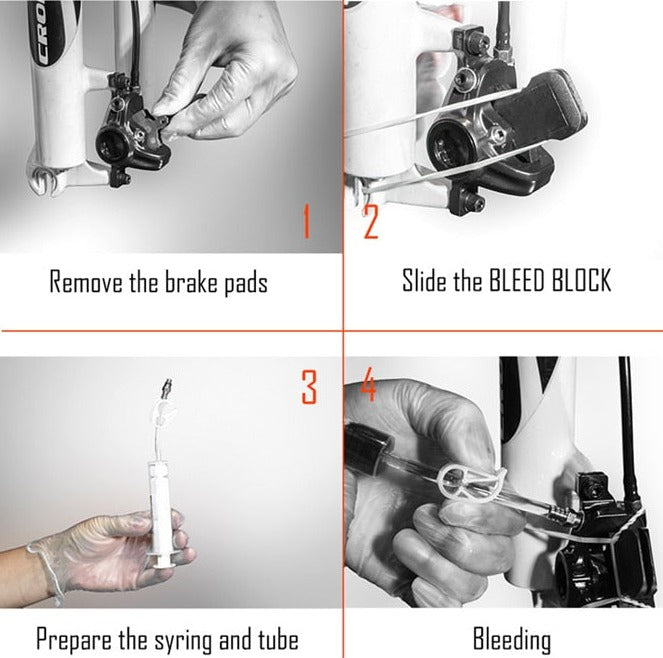 CRO

1

Remove the brake pads

2

Slide the BLEED BLOCK

3

Prepare the syring and tube

4

Bleeding