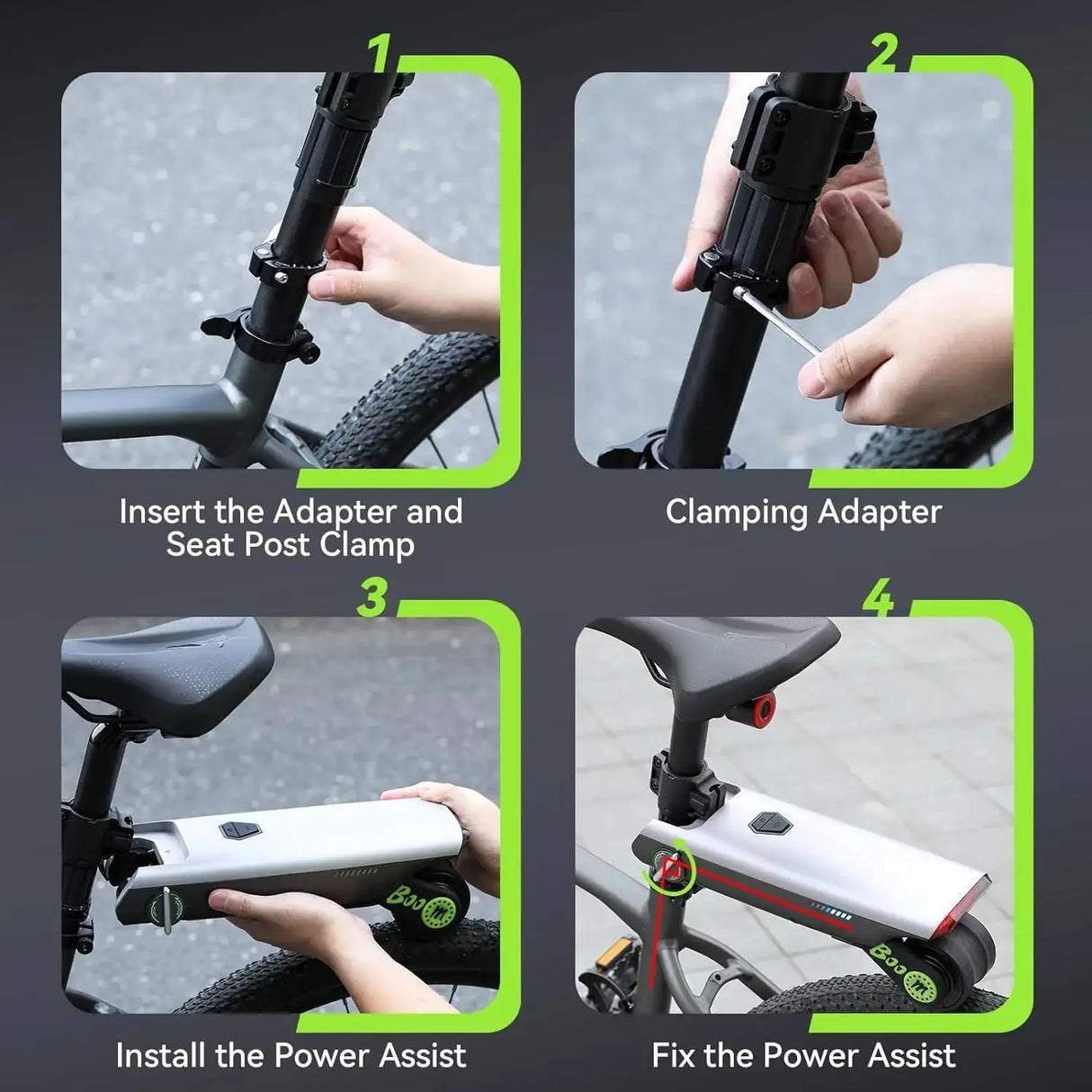 1

Insert the Adapter and Seat Post Clamp

2

Clamping Adapter

3

Boo

Install the Power Assist

4

Boo

Fix the Power Assist